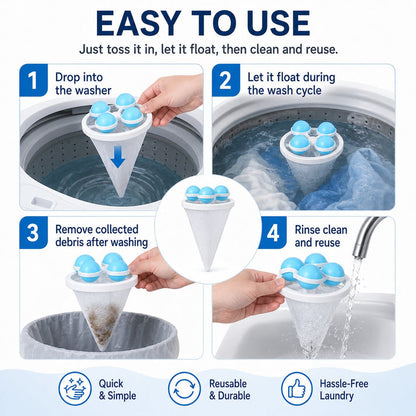 EASY TO USE

Just toss it in, let it float, then clean and reuse.

1 Drop into the washer

2 Let it float during the wash cycle

3 Remove collected debris after washing

4 Rinse clean and reuse

Quick & Simple

Reusable & Durable

Hassle-Free Laundry